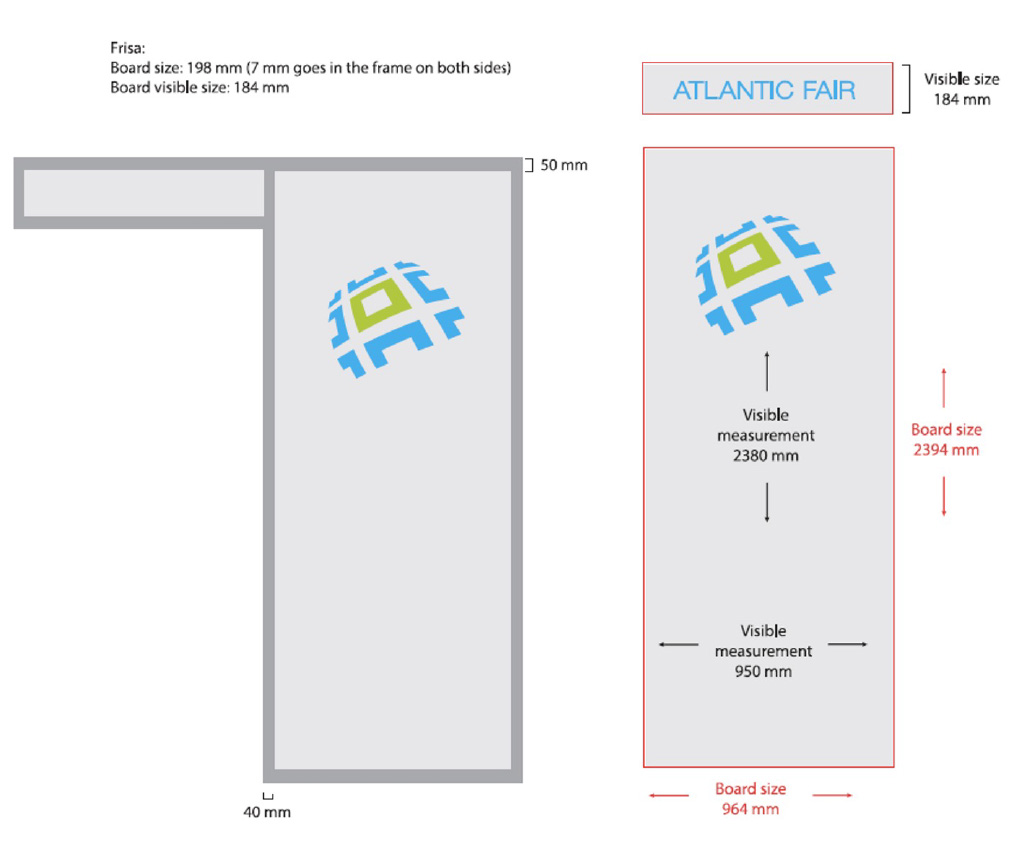 Frisa:
Board size: 198 mm (7 mm goes in the frame on both sides)
Board visible size: 184 mm

ATLANTIC FAIR

Visible size
184 mm

50 mm

Visible
measurement
2380 mm

Board size
2394 mm

Visible
measurement
950 mm

40 mm

Board size
964 mm